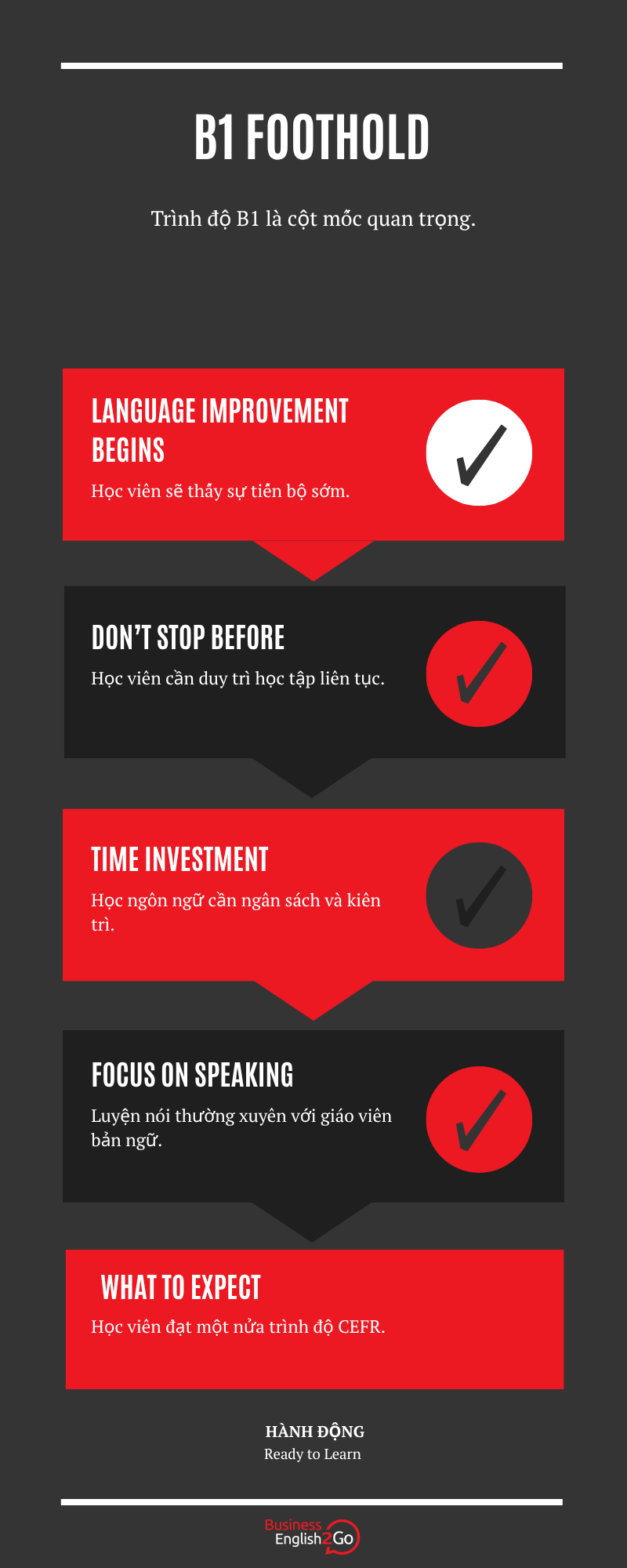 B1 FOOTHOLD

Trình độ B1 là cột mốc quan trọng.

LANGUAGE IMPROVEMENT BEGINS

Học viên sẽ thấy sự tiến bộ sớm.

DON'T STOP BEFORE

Học viên cần duy trì học tập liên tục.

TIME INVESTMENT

Học ngôn ngữ cần ngân sách và kiên trì.

FOCUS ON SPEAKING

Luyện nói thường xuyên với giáo viên bản ngữ.

WHAT TO EXPECT

Học viên đạt một nửa trình độ CEFR.

HÀNH ĐỘNG
Ready to Learn

Business English2Go